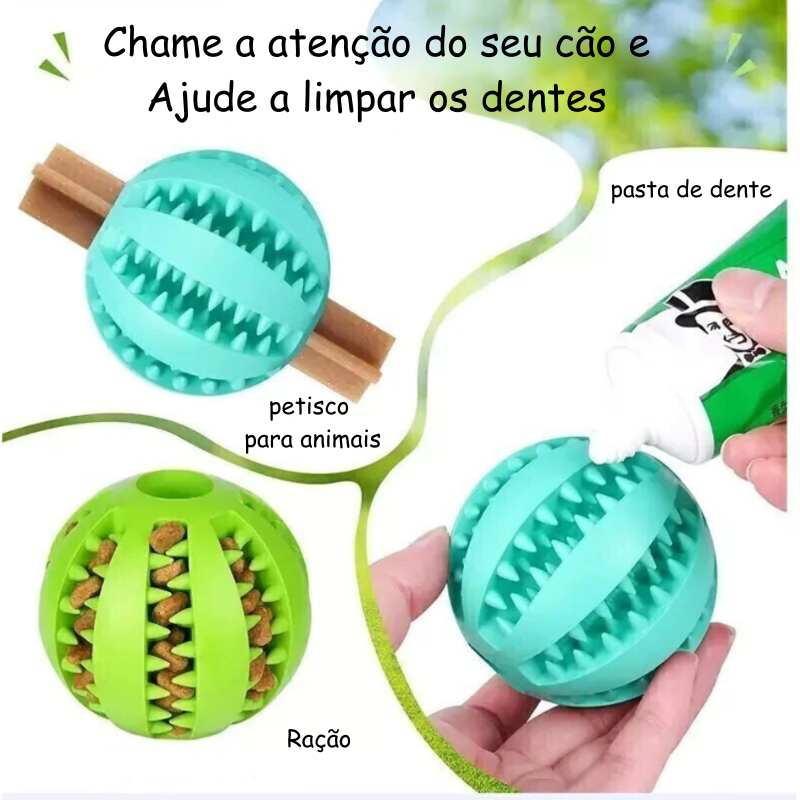 Chame a atenção do seu cão e Ajude a limpar os dentes

pasta de dente

petisco para animais

Ração